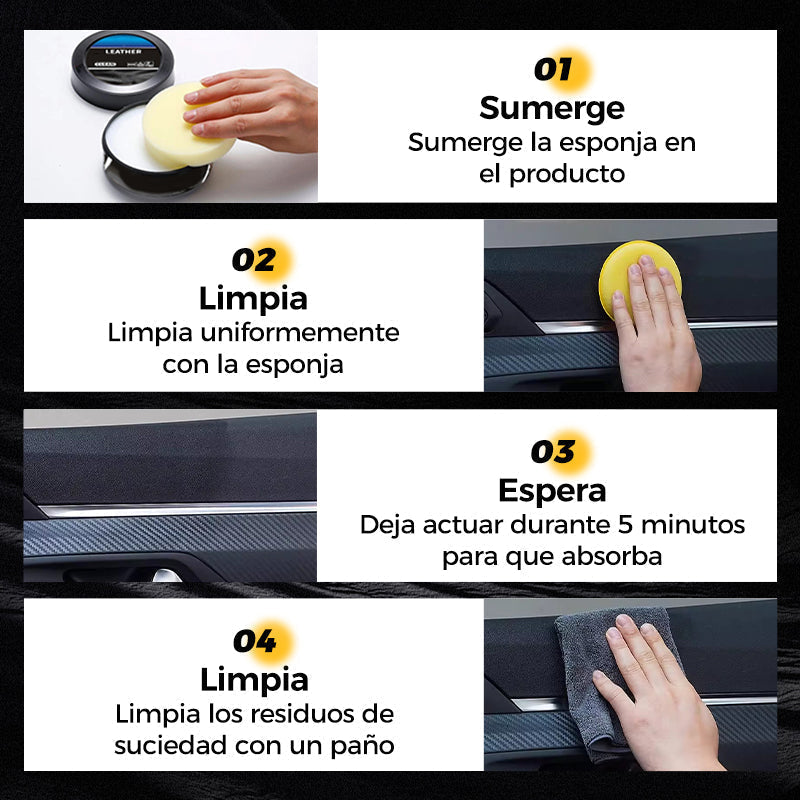 LEATHER

01
Sumerge
Sumerge la esponja en el producto

02
Limpia
Limpia uniformemente con la esponja

03
Espera
Deja actuar durante 5 minutos para que absorba

04
Limpia
Limpia los residuos de suciedad con un paño