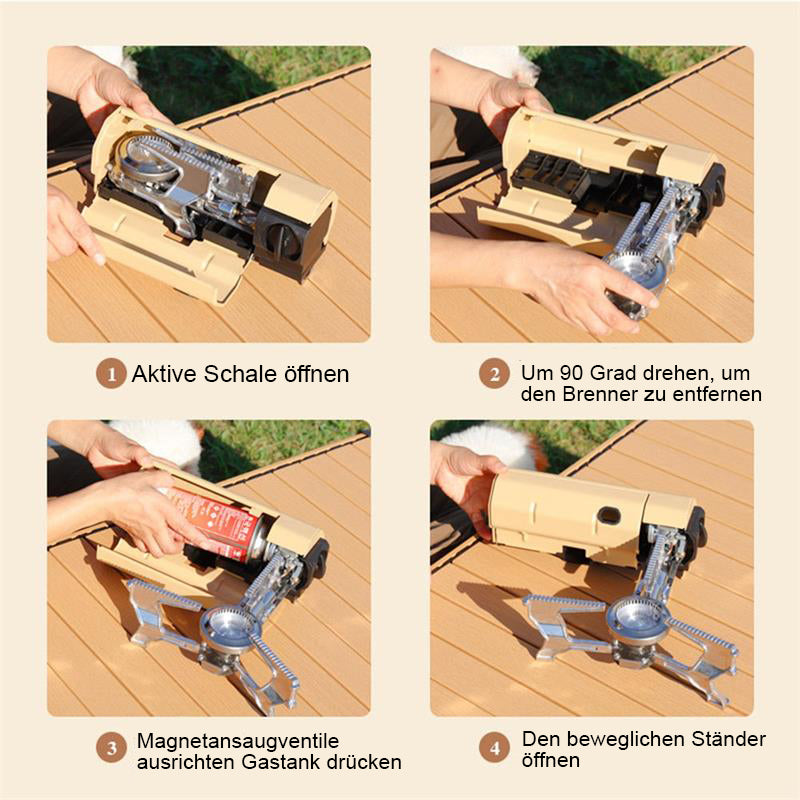 1 Aktive Schale öffnen

2 Um 90 Grad drehen, um den Brenner zu entfernen

3 Magnetansaugventile ausrichten Gastank drücken

4 Den beweglichen Ständer öffnen